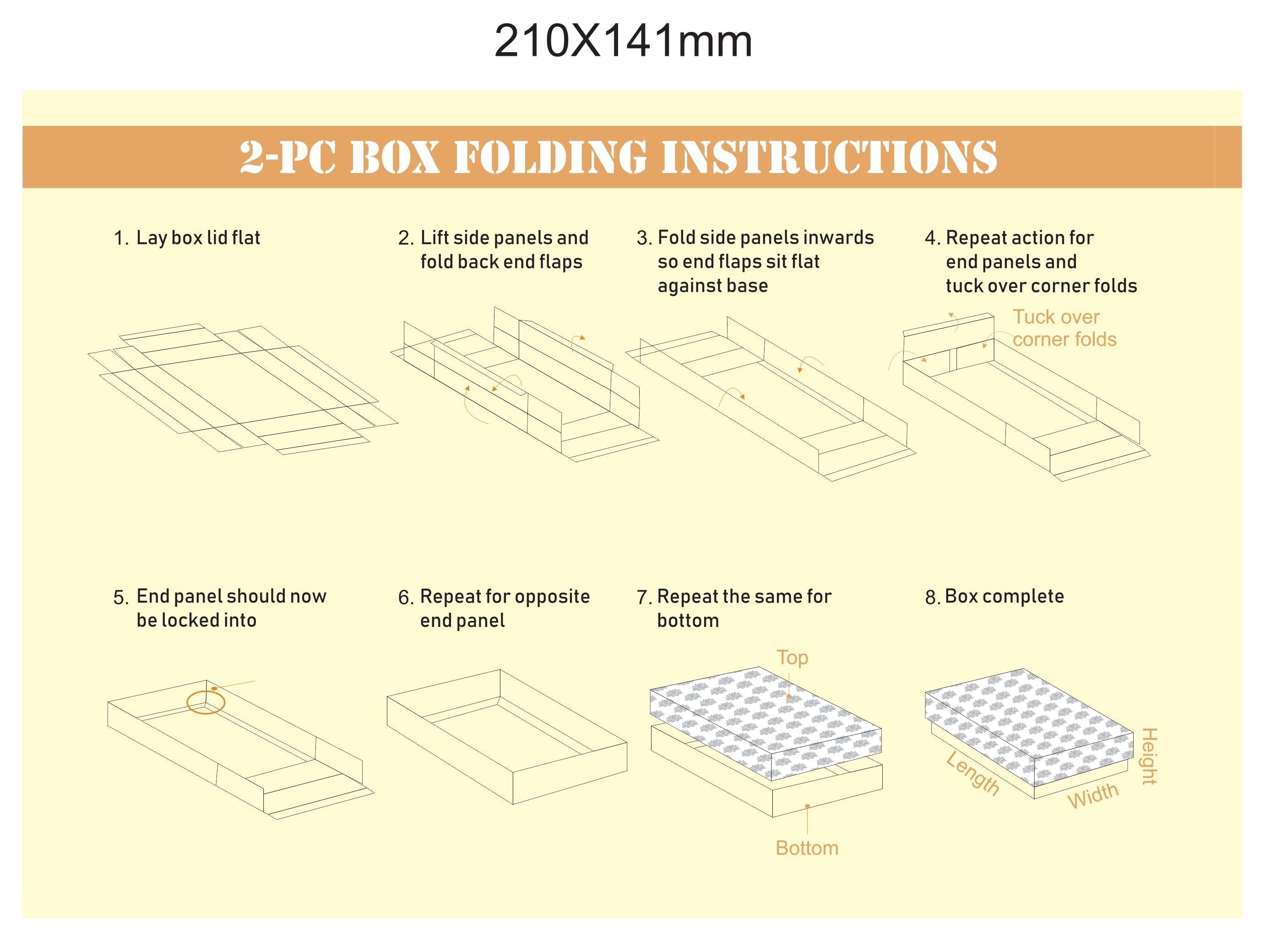 210X141mm

2-PC BOX FOLDING INSTRUCTIONS

1. Lay box lid flat

2. Lift side panels and fold back end flaps

3. Fold side panels inwards so end flaps sit flat against base

4. Repeat action for end panels and tuck over corner folds

Tuck over corner folds

5. End panel should now be locked into

6. Repeat for opposite end panel

7. Repeat the same for bottom

Top

Bottom

8. Box complete

Length

Width

Height